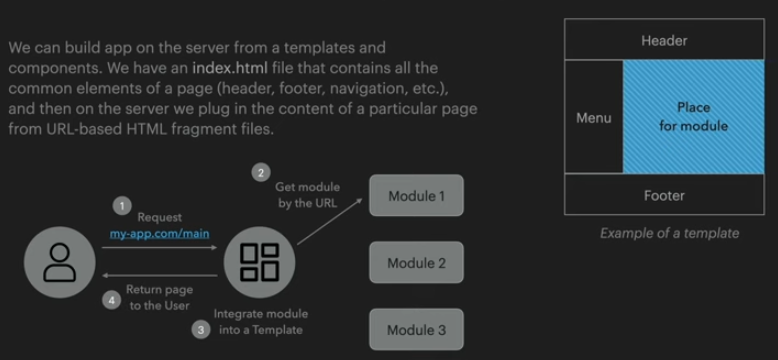 We can build app on the server from a templates and components. We have an index.html file that contains all the common elements of a page (header, footer, navigation, etc.), and then on the server we plug in the content of a particular page from URL-based HTML fragment files.

1 Request my-app.com/main

2 Get module by the URL

Module 1

Module 2

Module 3

4 Return page to the User

3 Integrate module into a Template

Header

Menu

Place for module

Footer

Example of a template